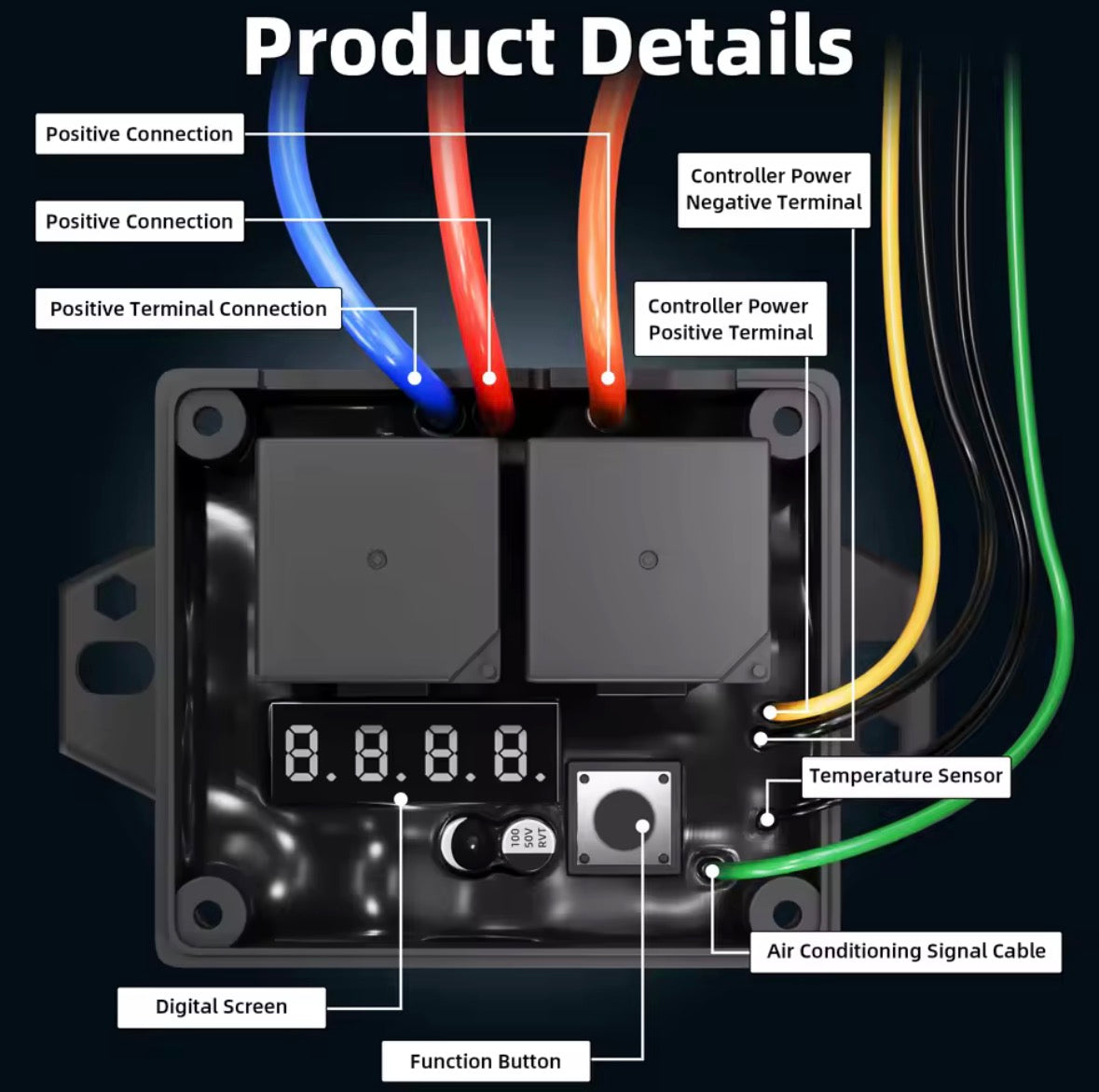 Product Details

Positive Connection

Positive Connection

Positive Terminal Connection

Controller Power Negative Terminal

Controller Power Positive Terminal

8.8.8.8.

100 50V RVT

Temperature Sensor

Air Conditioning Signal Cable

Digital Screen

Function Button