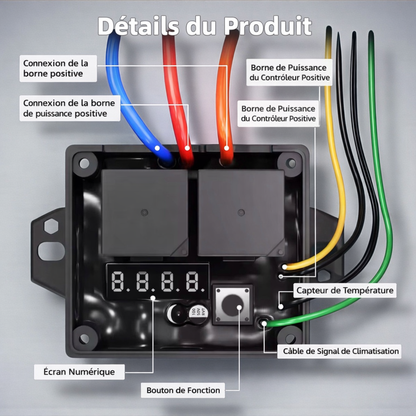 Détails du Produit

Connexion de la borne positive

Connexion de la borne de puissance positive

Borne de Puissance du Contrôleur Positive

Borne de Puissance du Contrôleur Positive

8.8.8.8.

Capteur de Température

Câble de Signal de Climatisation

Écran Numérique

Bouton de Fonction